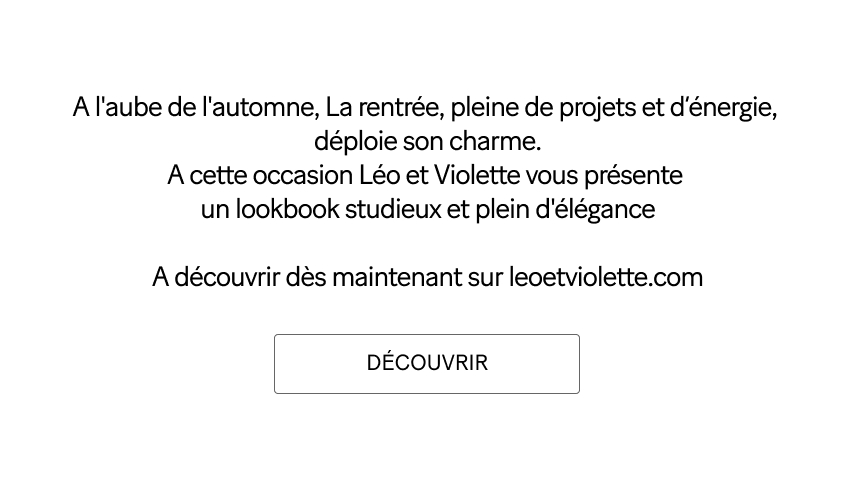 A l'aube de l'automne, La rentrée, pleine de projets et d'énergie, déploie son charme.
A cette occasion Léo et Violette vous présente
un lookbook studieux et plein d'élégance

A découvrir dès maintenant sur leoetviolette.com

DÉCOUVRIR