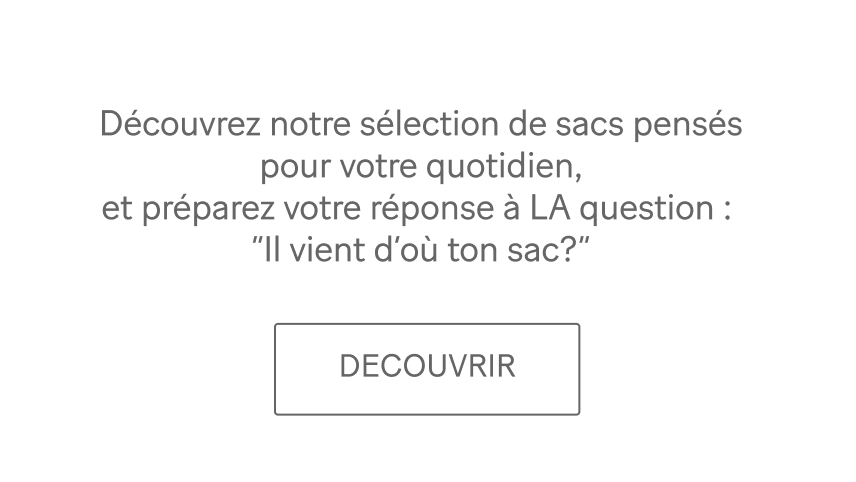 Découvrez notre sélection de sacs pensés pour votre quotidien, et préparez votre réponse à LA question : "Il vient d'où ton sac?"

DECOUVRIR